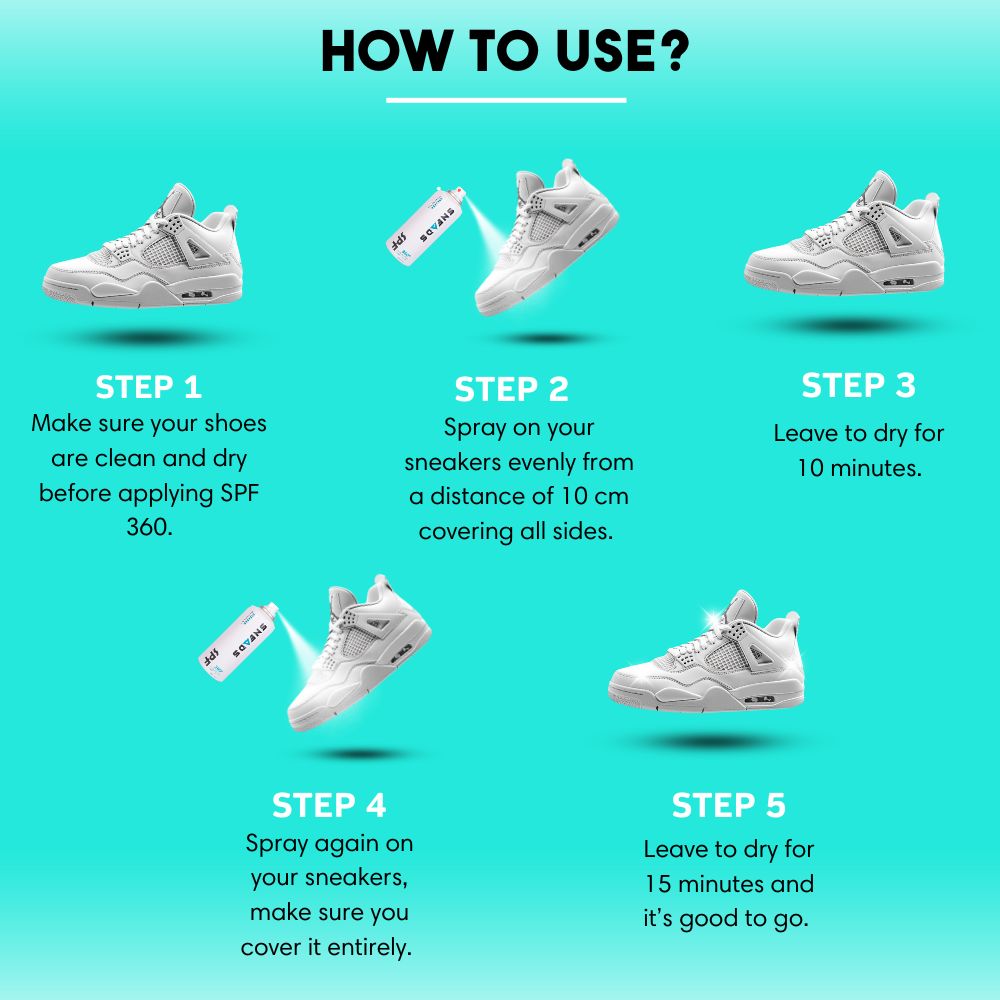 HOW TO USE?

SNEADS
SPF

STEP 1
Make sure your shoes are clean and dry before applying SPF 360.

STEP 2
Spray on your sneakers evenly from a distance of 10 cm covering all sides.

STEP 3
Leave to dry for 10 minutes.

SNEADS
SPF

STEP 4
Spray again on your sneakers, make sure you cover it entirely.

STEP 5
Leave to dry for 15 minutes and it's good to go.